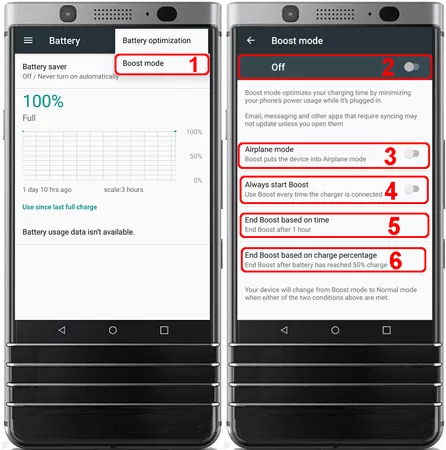 Battery

Battery optimization

Boost mode 1

Battery saver
Off / Never turn on automatically

100%
Full

100%
50%
0%

1 day 10 hrs ago
scale:3 hours

Use since last full charge

Battery usage data isn't available.

Boost mode

Off 2

Boost mode optimizes your charging time by minimizing your phone's power usage while it's plugged in.

Email, messaging and other apps that require syncing may not update unless you open them

Airplane mode
Boost puts the device into Airplane mode 3

Always start Boost
Use Boost every time the charger is connected 4

End Boost based on time
End Boost after 1 hour 5

End Boost based on charge percentage
End Boost after battery has reached 50% charge 6

Your device will change from Boost mode to Normal mode when either of the two conditions above are met.